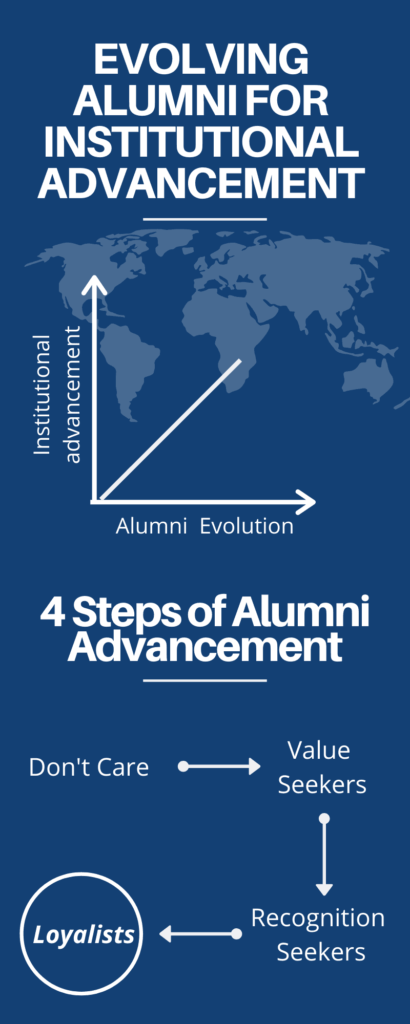 EVOLVING ALUMNI FOR INSTITUTIONAL ADVANCEMENT

Institutional advancement

Alumni Evolution

4 Steps of Alumni Advancement

Don't Care

Value Seekers

Recognition Seekers

Loyalists